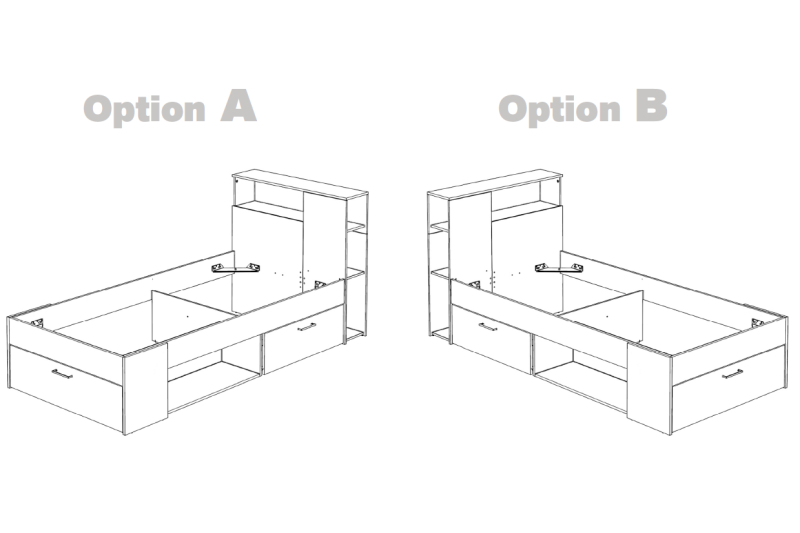 Option A

Option B