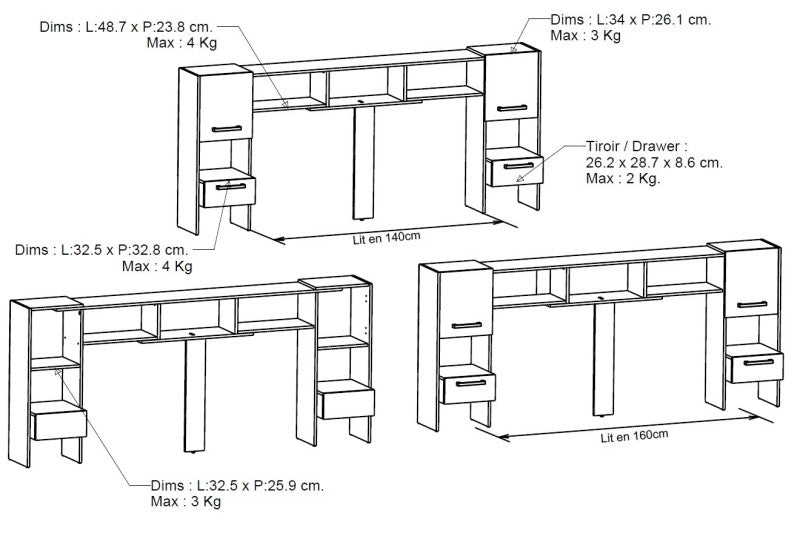 Dims : L:48.7 x P:23.8 cm.
Max : 4 Kg

Dims : L:34 x P:26.1 cm.
Max : 3 Kg

Tiroir / Drawer :
26.2 x 28.7 x 8.6 cm.
Max : 2 Kg.

Lit en 140cm

Dims : L:32.5 x P:32.8 cm.
Max : 4 Kg

Lit en 160cm

Dims : L:32.5 x P:25.9 cm.
Max : 3 Kg