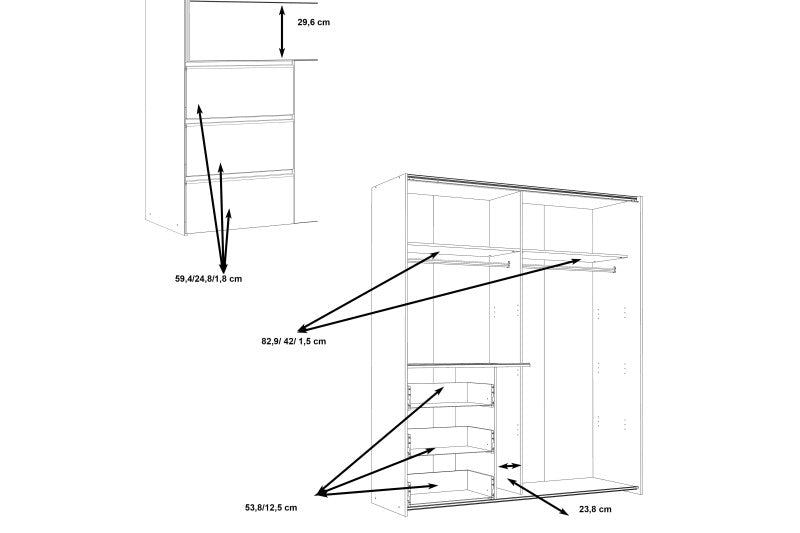 29,6 cm

59,4/24,8/1,8 cm

82,9/ 42/ 1,5 cm

53,8/12,5 cm

23,8 cm